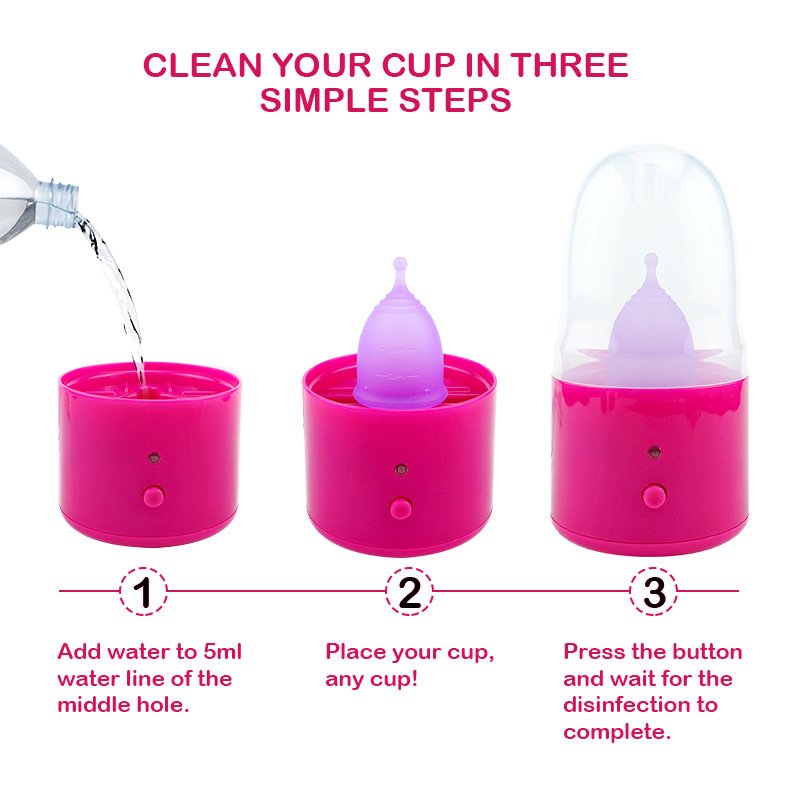 CLEAN YOUR CUP IN THREE SIMPLE STEPS

1

Add water to 5ml water line of the middle hole.

2

Place your cup, any cup!

3

Press the button and wait for the disinfection to complete.