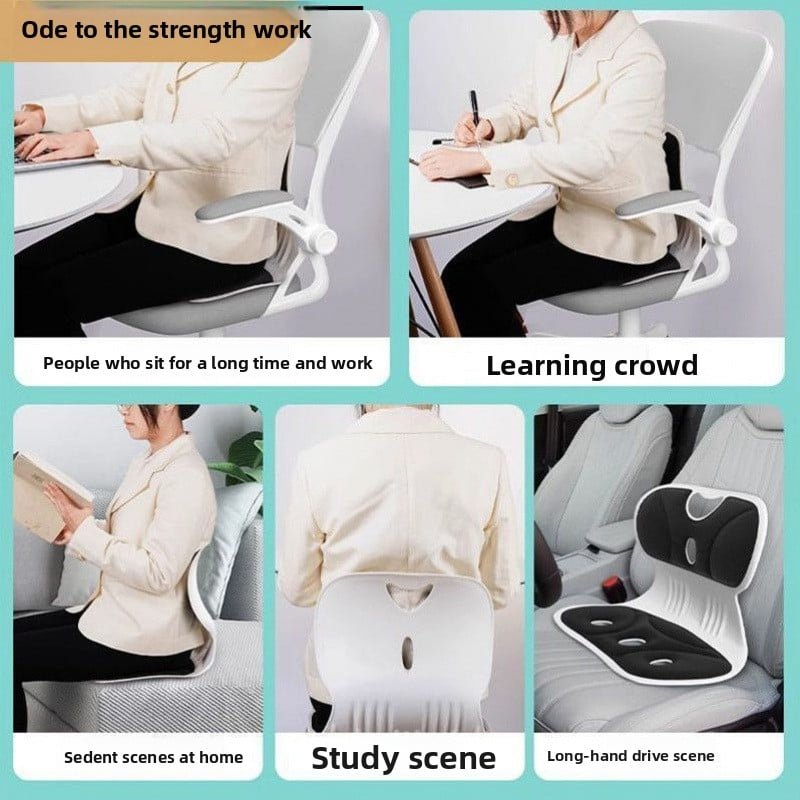 Ode to the strength work

People who sit for a long time and work

Learning crowd

Sedent scenes at home

Study scene

Long-hand drive scene